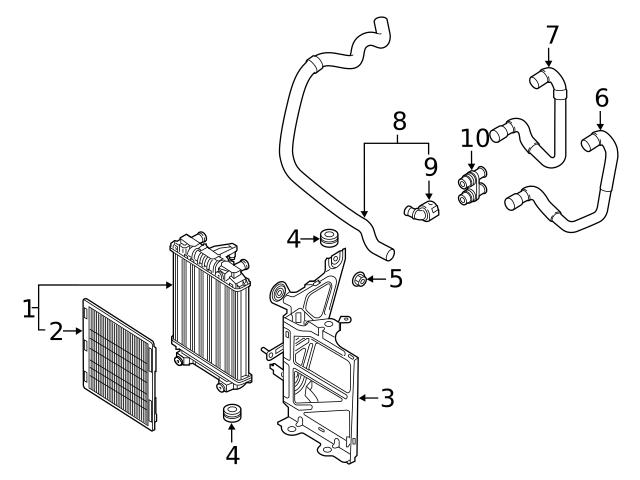 7
6
8
10
9
4
5
1
2
3
4