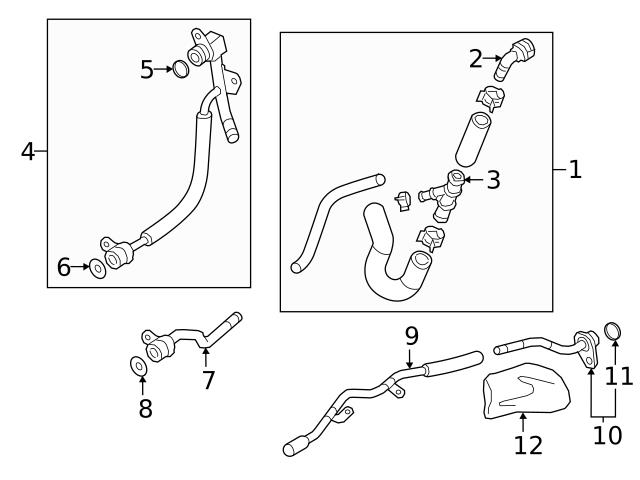 5
4
6
2
3
1
7
8
9
11
12
10