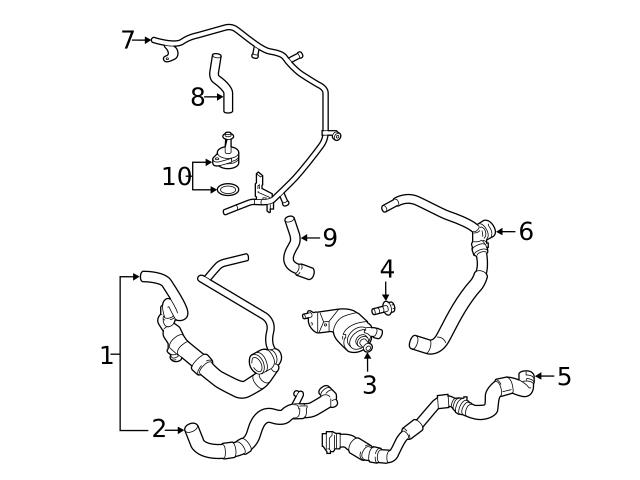 7
8
10
9
6
4
1
3
5
2