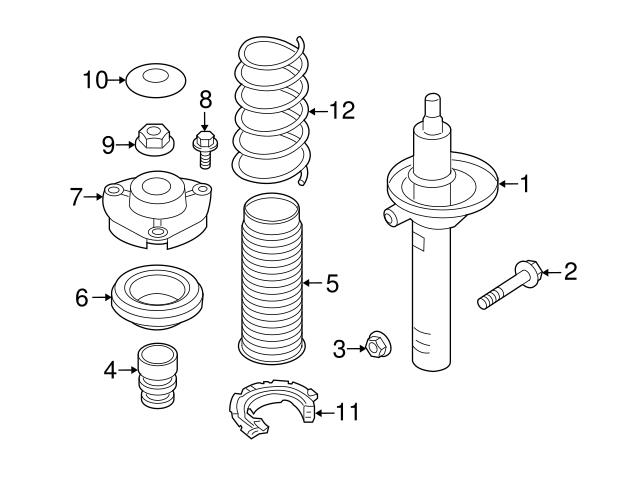 10
8
12
9
7
1
2
6
5
3
4
11