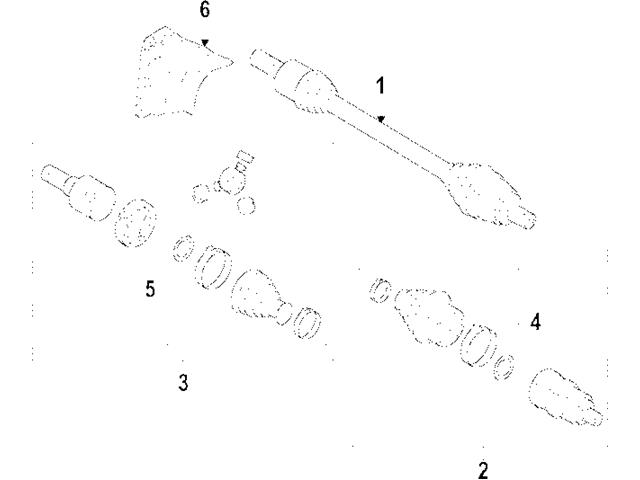 6
1
5
4
3
2