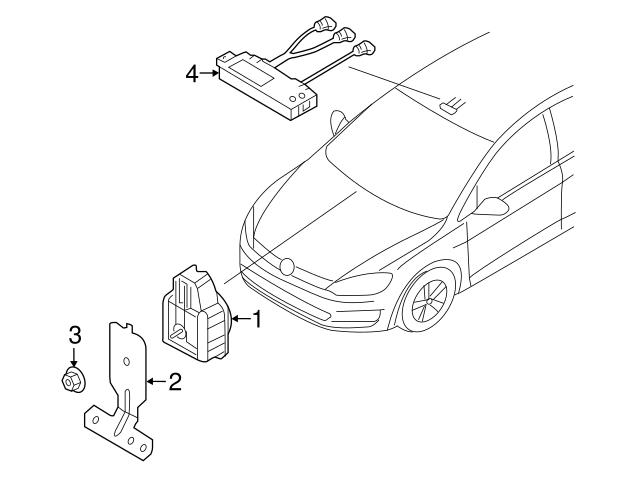 4
1
3
2