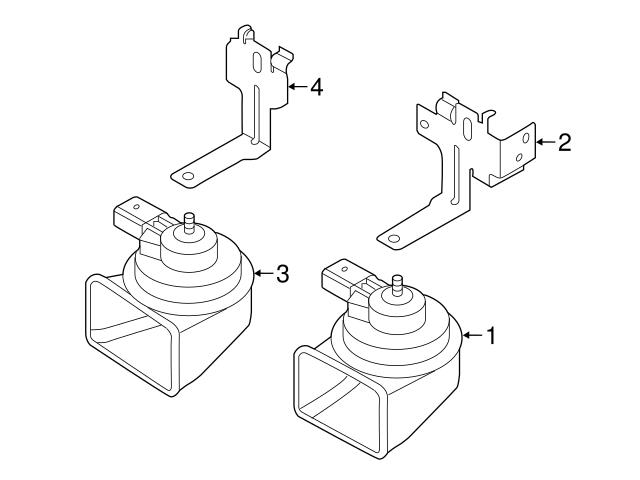 4
2
3
1