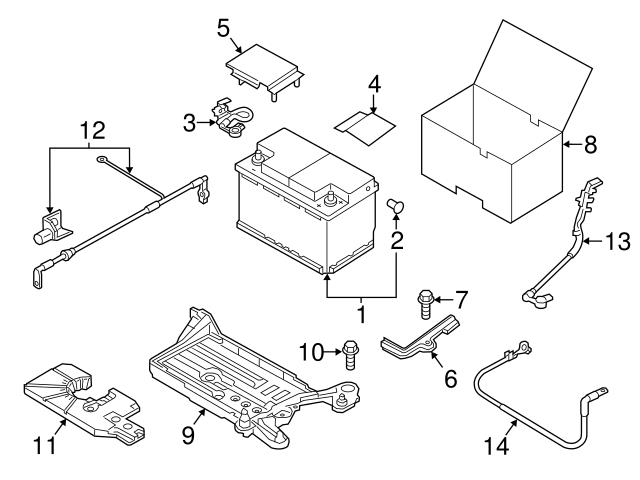 5
4
3
12
8
2
13
1
7
10
6
11
9
14