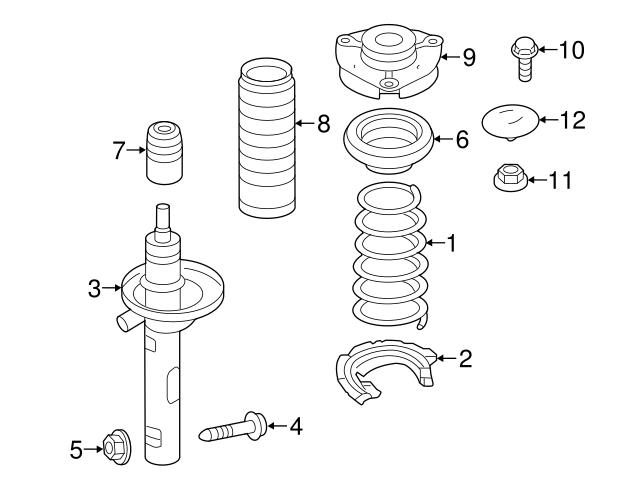 9
10
8
12
6
7
11
1
3
2
4
5