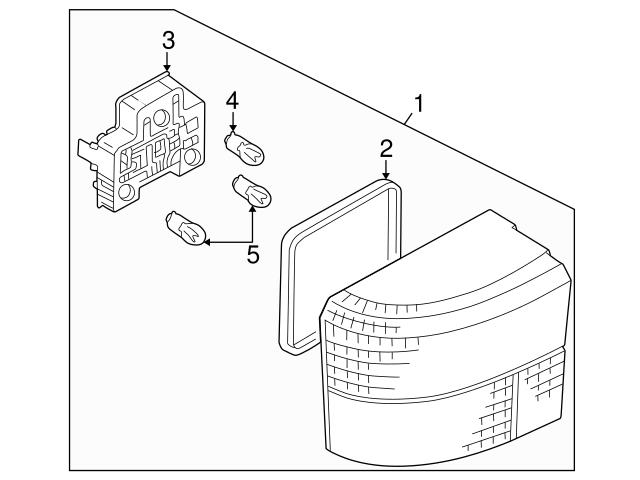 3
4
1
2
5