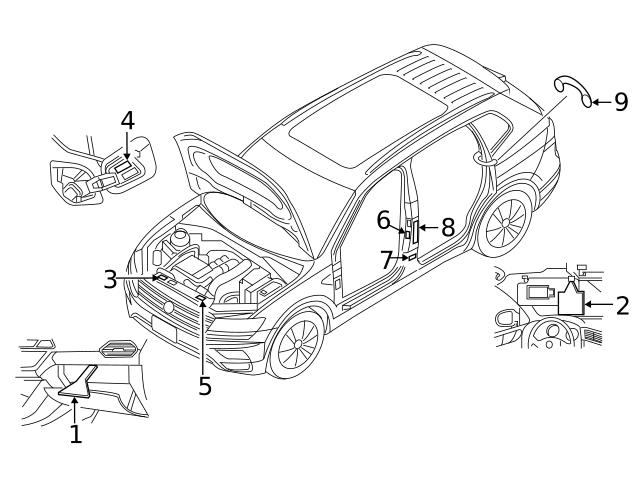 4
9
6
8
7
3
2
5
1