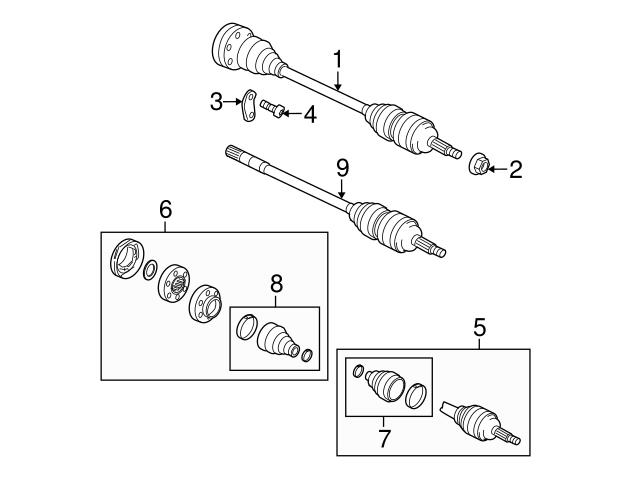 1
3
4
2
9
6
8
5
7