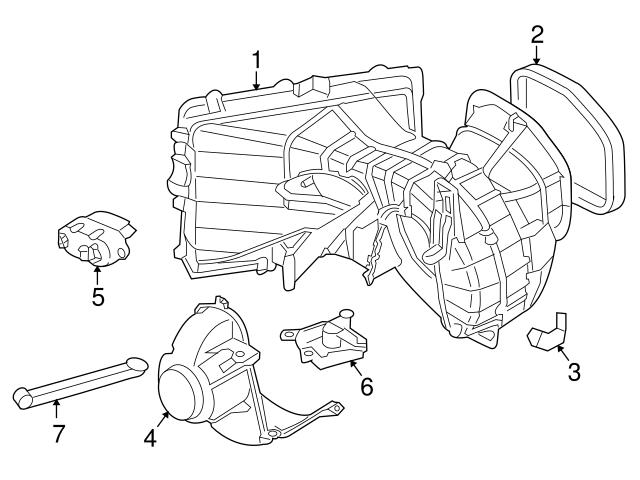 1
2
5
3
6
7
4