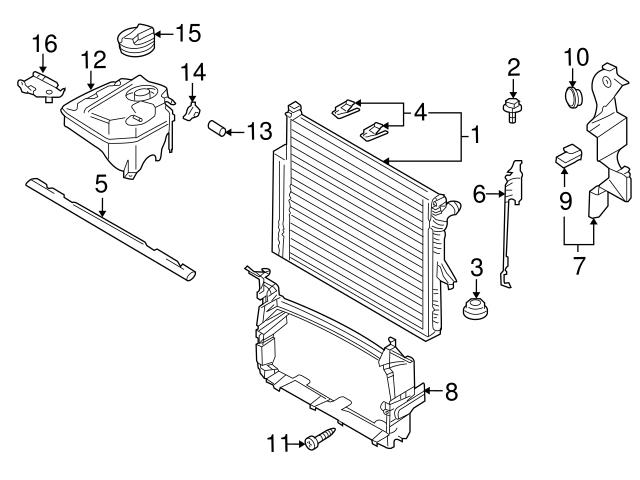 16
12
15
14
13
4
1
2
10
5
6
9
7
3
8
11