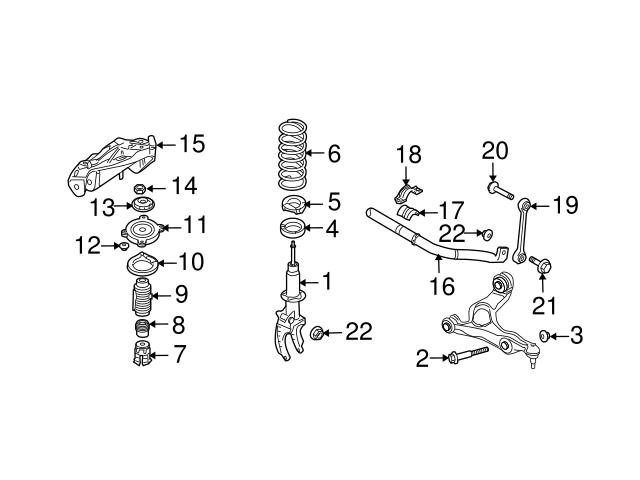 15
14
13
11
12
10
9
8
7
6
5
4
1
22
18
17
22
16
20
19
21
3
2