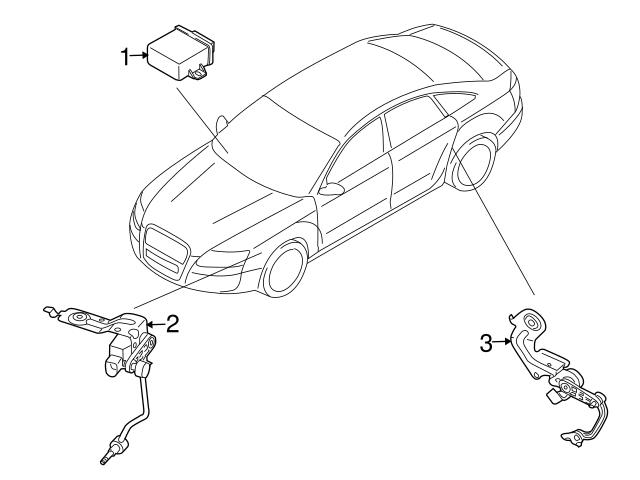 1
2
3