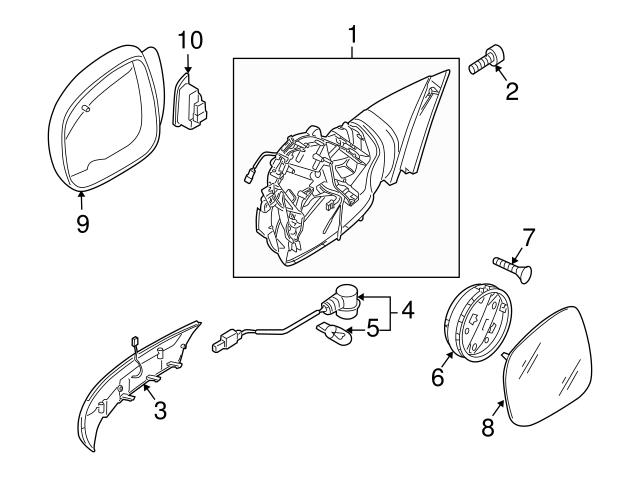 10
1
2
9
7
4
5
6
3
8