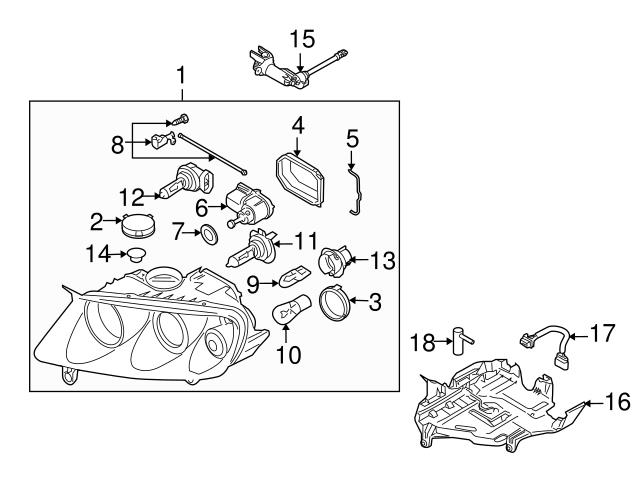 15
1
8
4
5
12
6
2
7
11
14
13
9
3
10
18
17
16