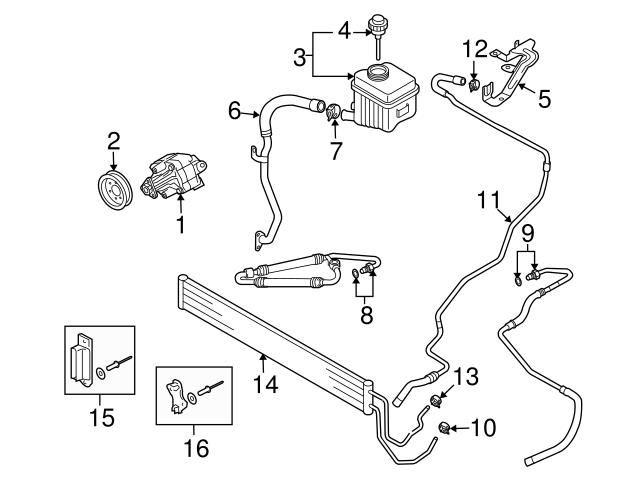 4
3
12
5
6
7
2
1
11
9
8
14
13
10
15
16