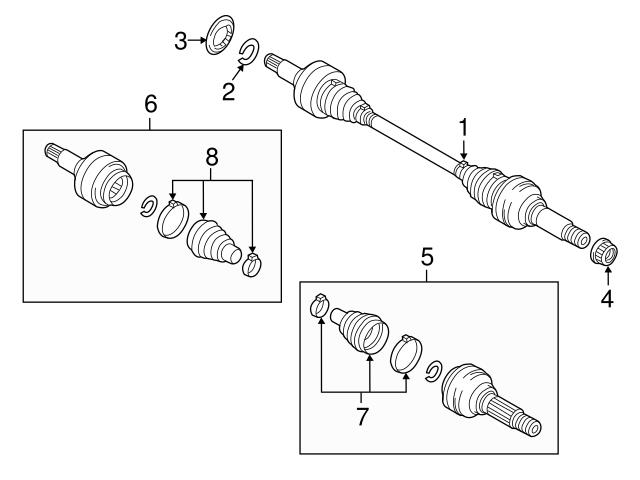 3
2
6
8
1
5
4
7