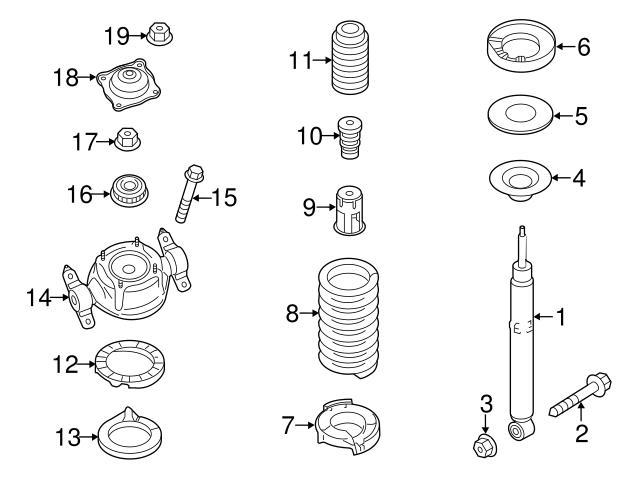 19
18
17
16
15
14
12
13
11
10
9
8
7
6
5
4
1
3
2