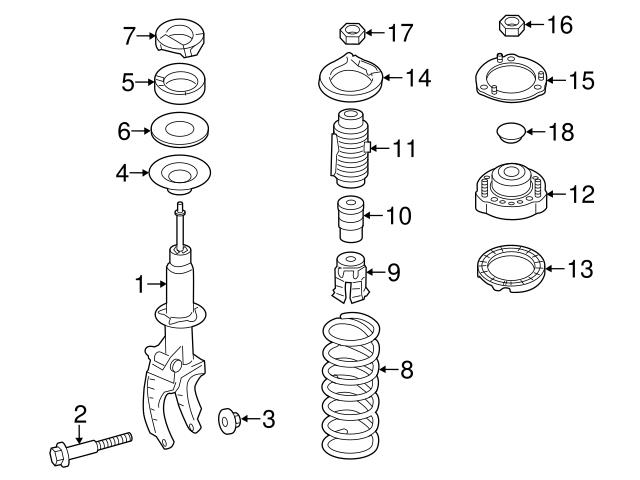 7
5
6
4
1
2
3
17
14
11
10
9
8
16
15
18
12
13