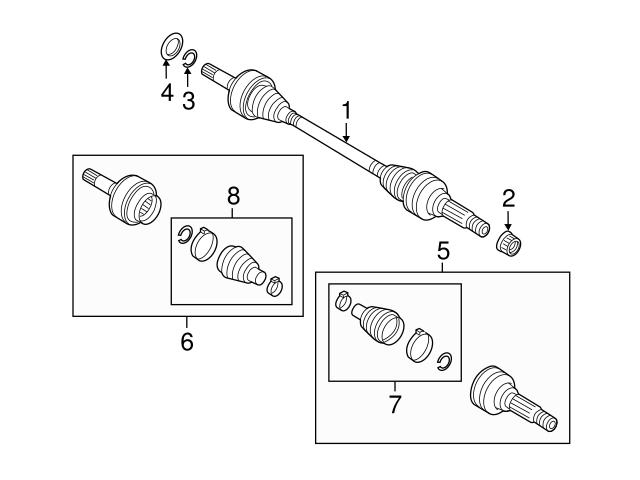 4
3
1
8
2
5
6
7