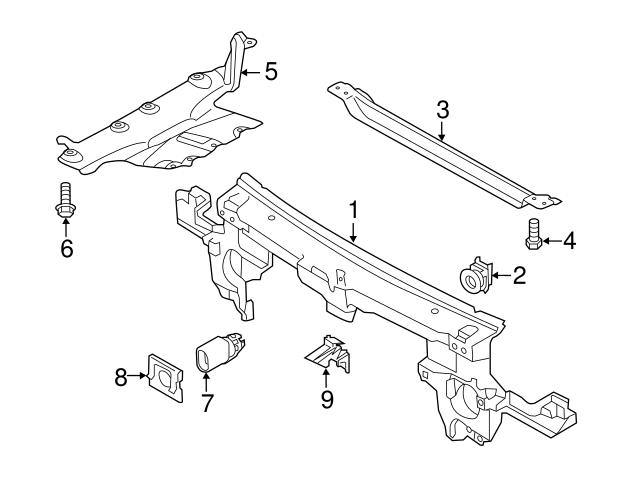 5
3
1
6
4
2
8
7
9