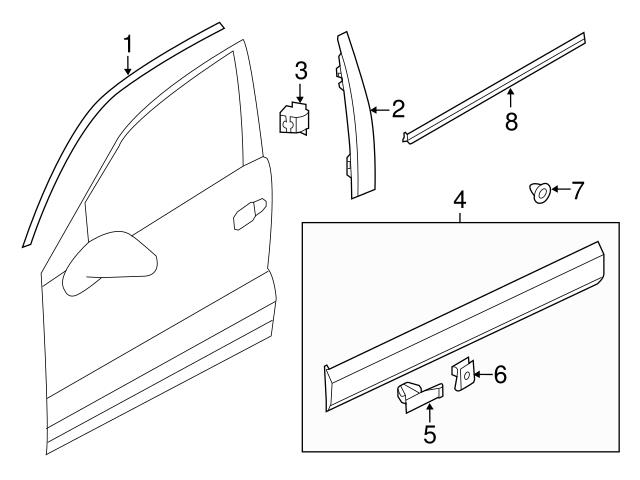 1
3
2
8
7
4
6
5