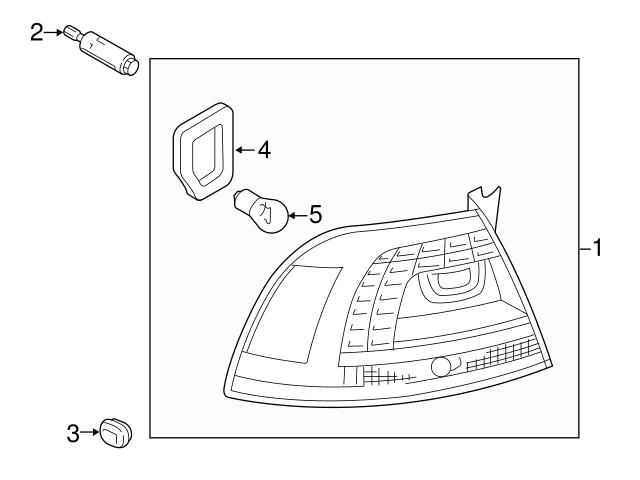 2
4
5
1
3