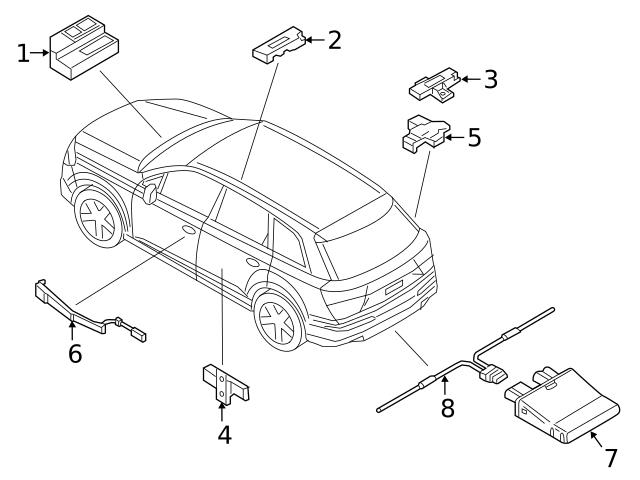 1
2
3
5
6
4
8
7