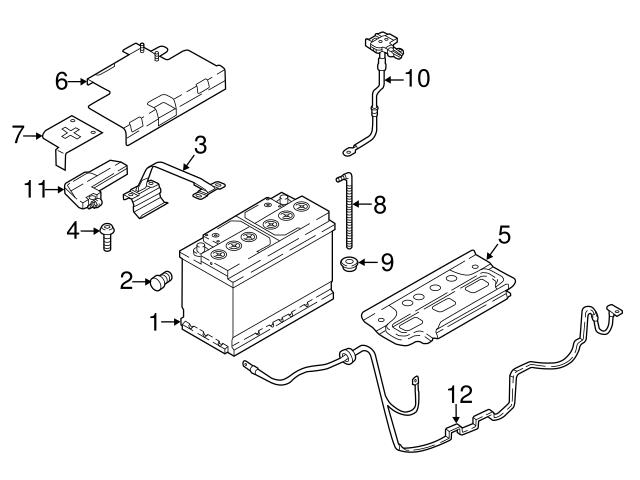 6
10
7
3
11
8
4
5
9
2
1
12