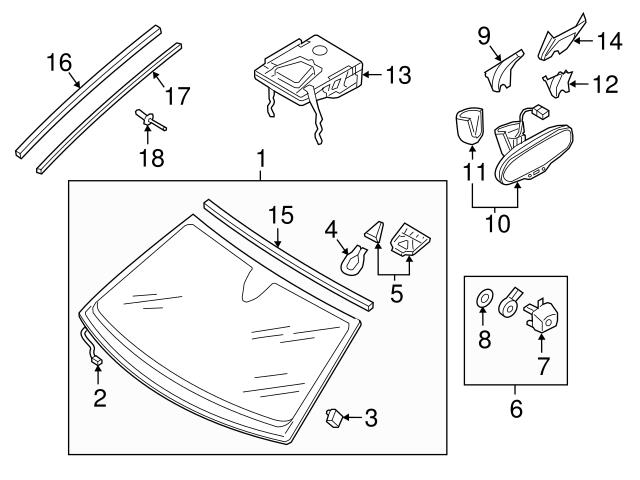 16
17
18
13
9
14
12
11
10
1
15
4
5
2
3
8
7
6