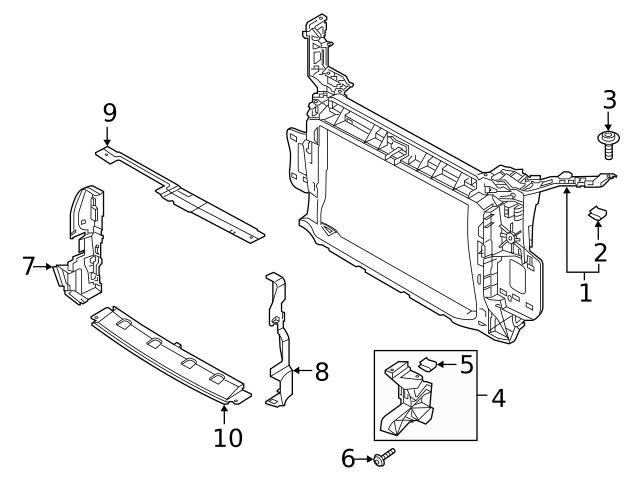 9
3
7
2
1
8
5
4
10
6