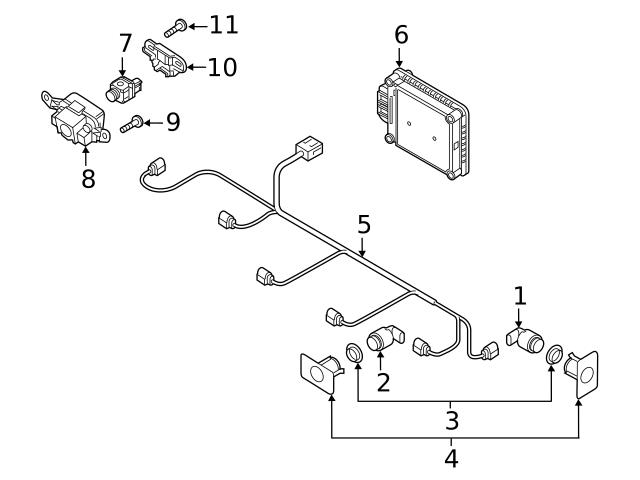 11
7
10
6
9
8
5
1
2
3
4