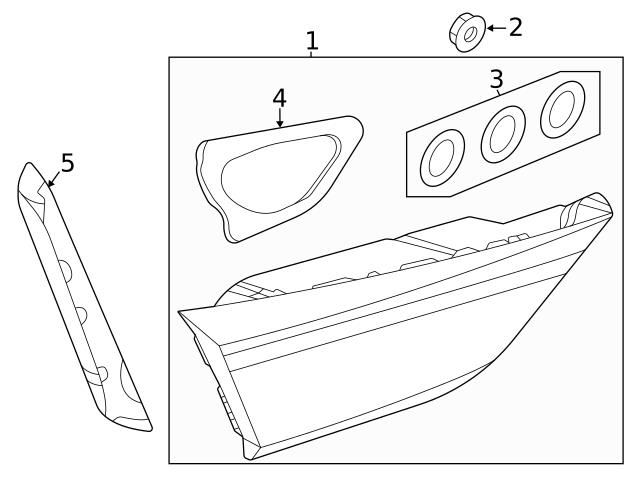 1
2
3
4
5