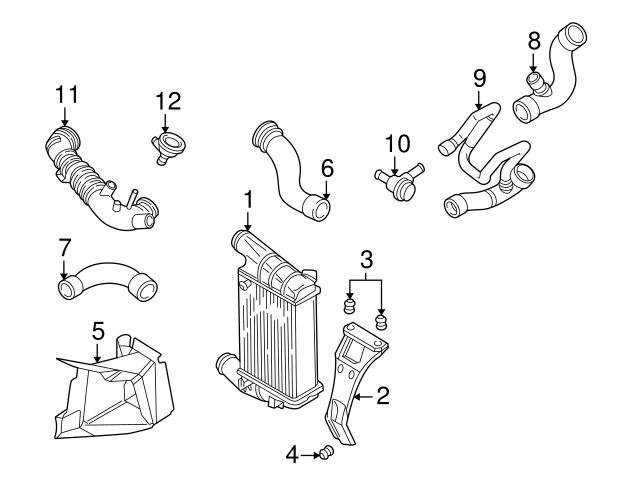 8
9
11
12
10
6
1
7
3
5
2
4