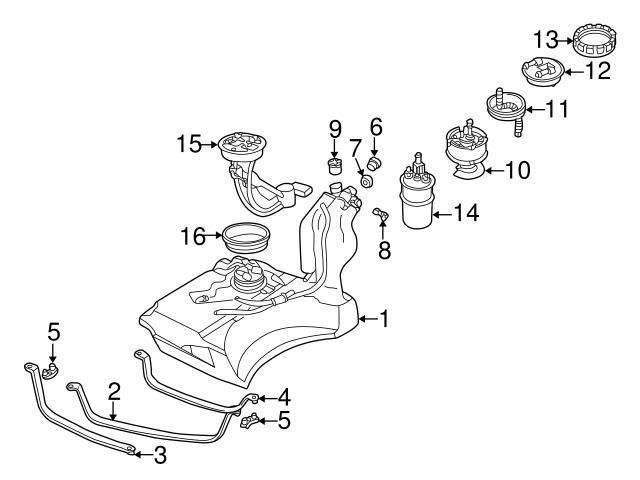 13
12
11
15
9
6
7
10
14
8
16
1
5
2
4
5
3