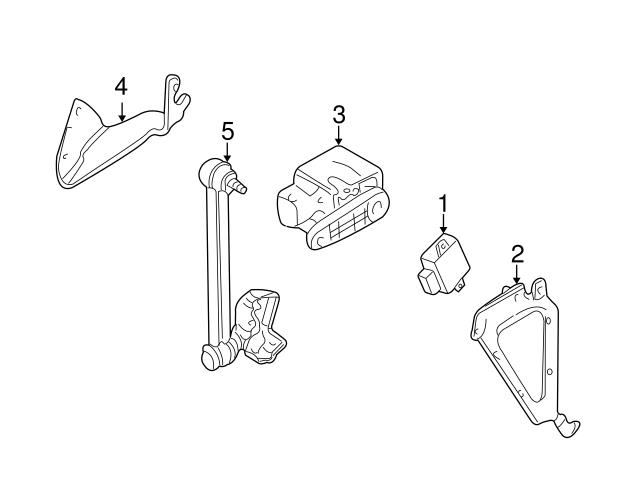 4
5
3
1
2