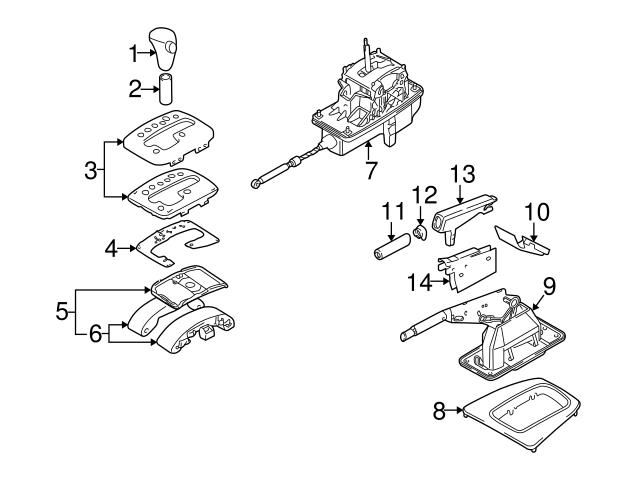 1
2
3
4
5
6
7
13
12
11
10
14
9
8