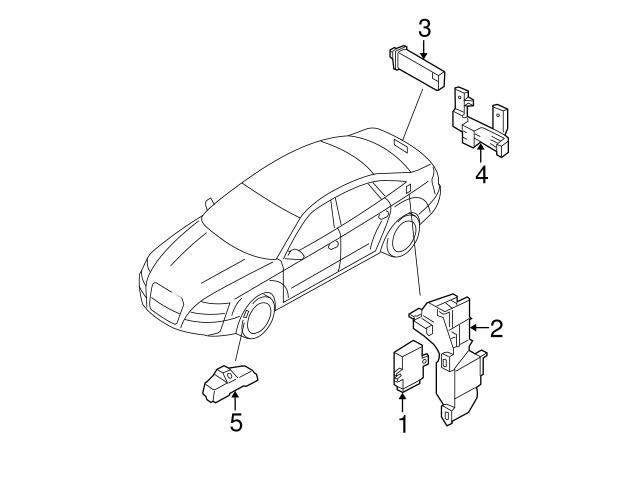 3
4
2
5
1