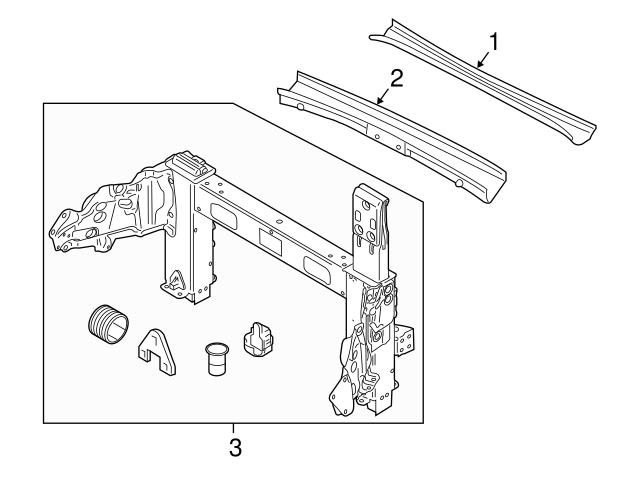 1
2
3