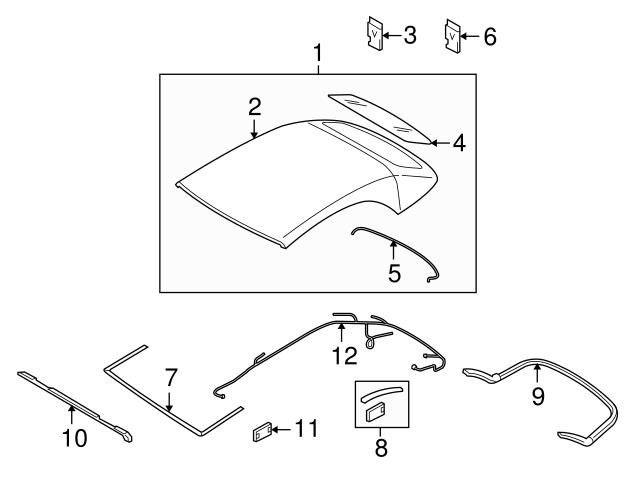 3
6
1
2
4
5
12
7
9
10
11
8