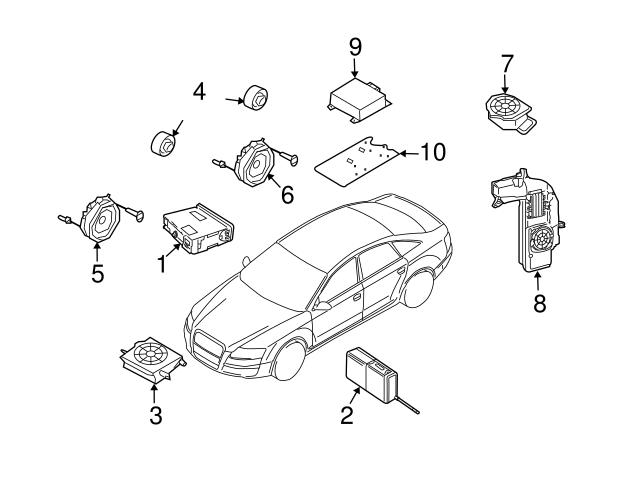 9
7
4
10
6
5
1
8
3
2