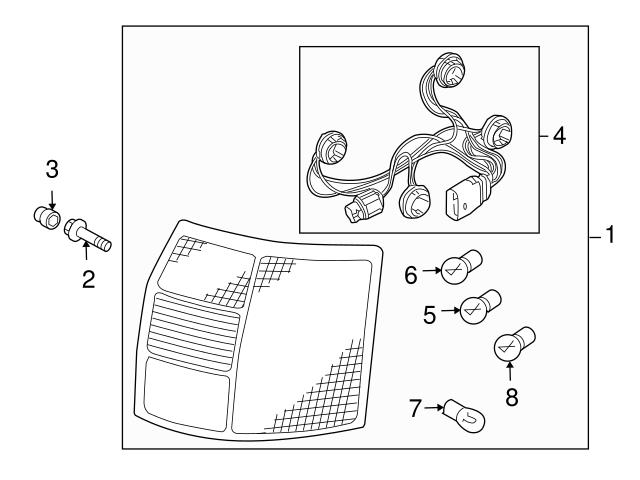 3
2
4
1
6
5
8
7