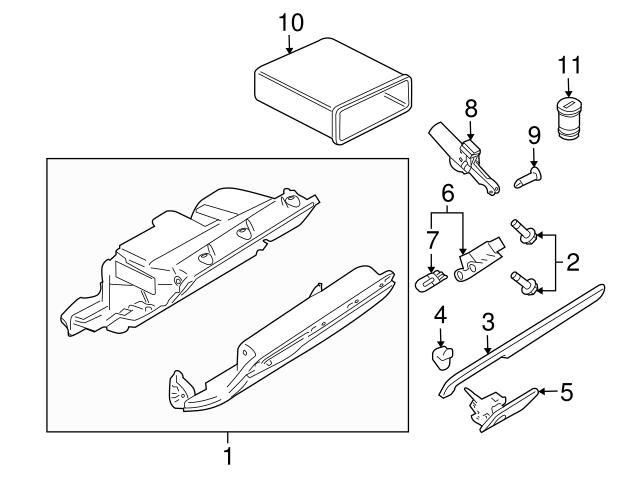 10
11
8
9
6
7
2
4
3
5
1