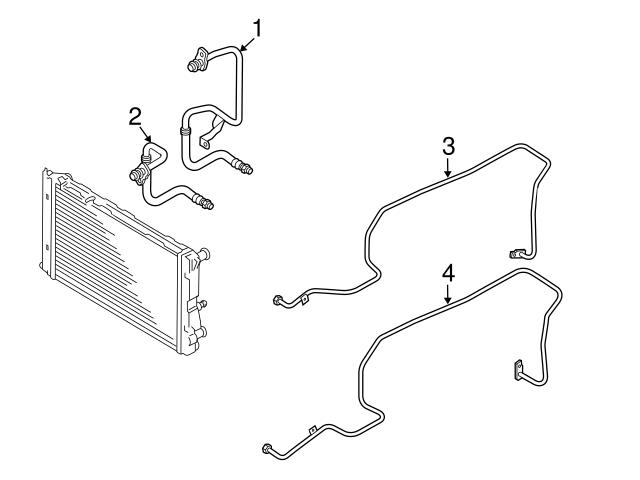 1
2
3
4