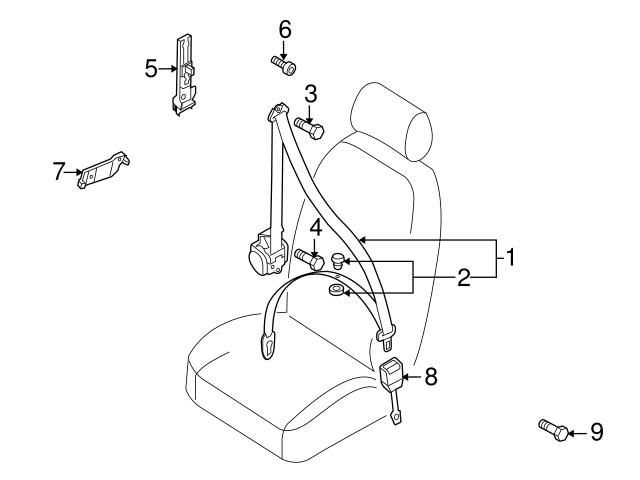 6
5
3
7
4
1
2
8
9