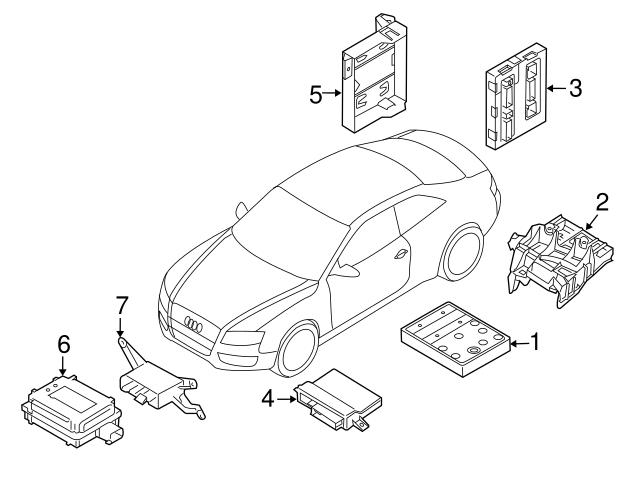 5
3
2
7
6
1
4