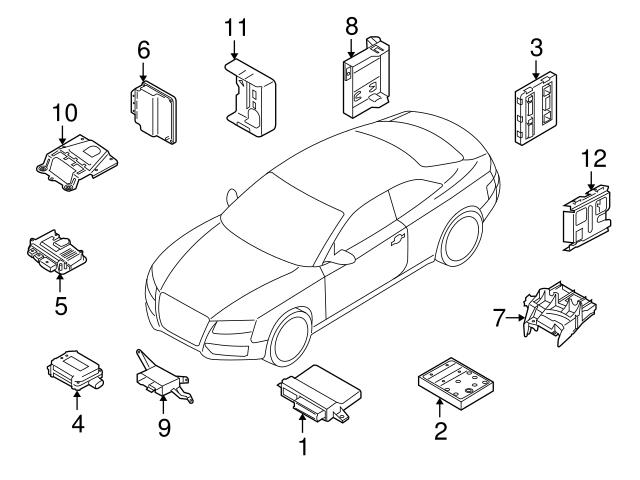 11
8
6
3
10
12
5
7
4
9
1
2