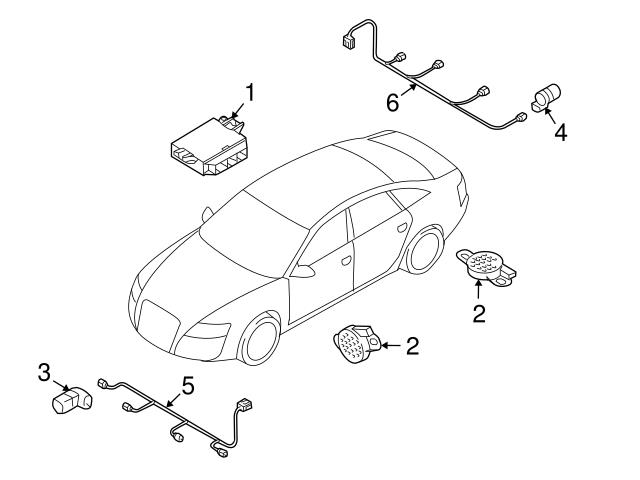 1
6
4
2
2
3
5