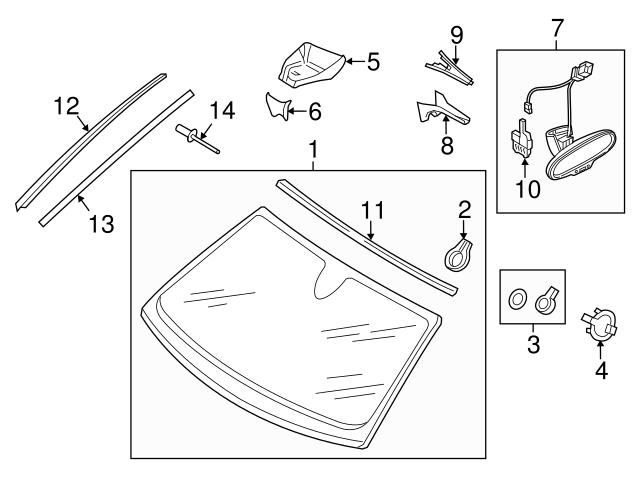 12
14
5
6
9
8
7
10
1
13
11
2
3
4