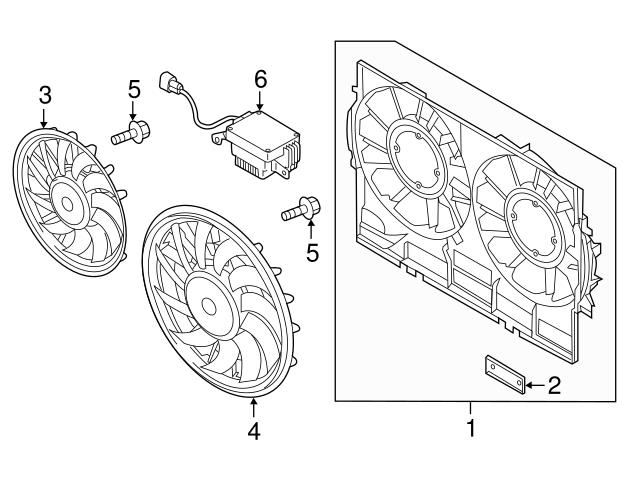 3
5
6
5
4
2
1