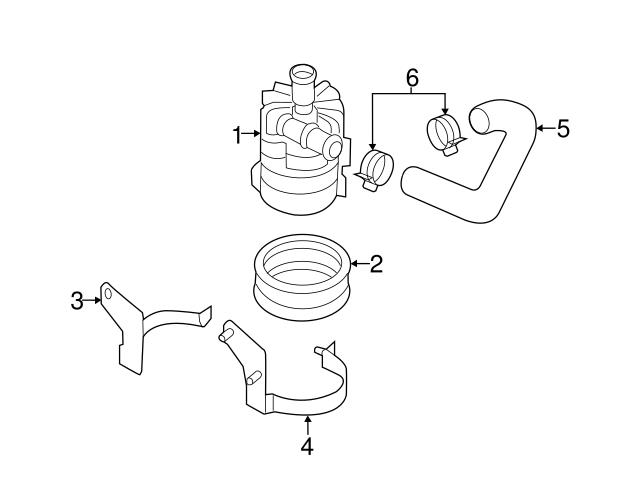 6
1
5
2
3
4